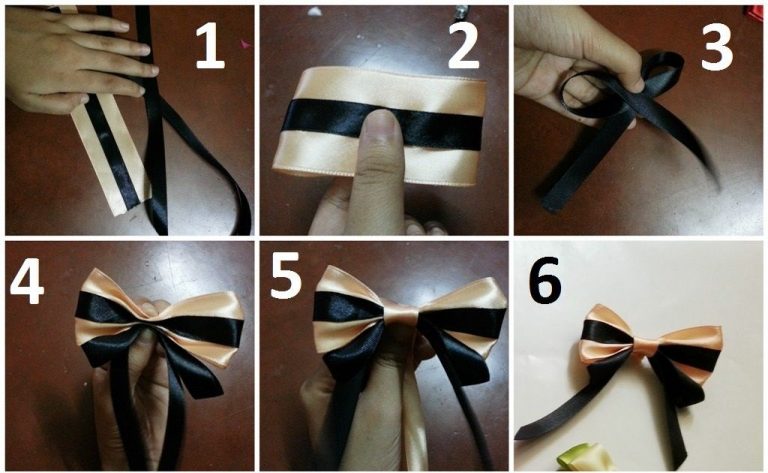 1
2
3
4
5
6