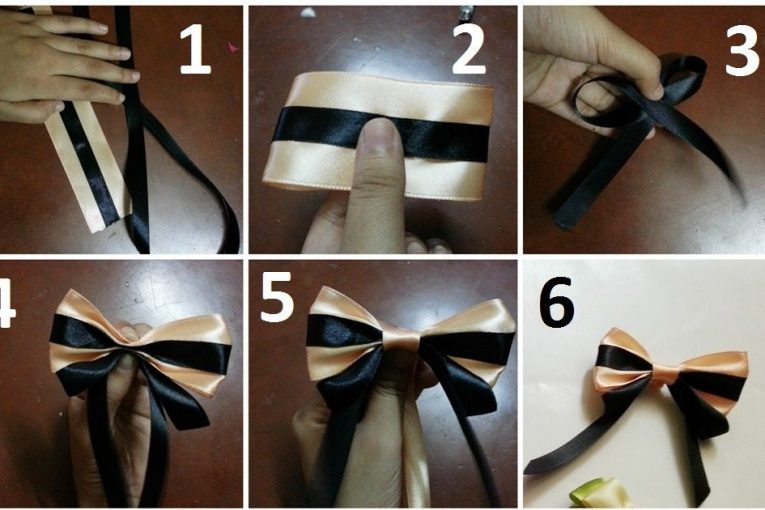 1
2
3
4
5
6