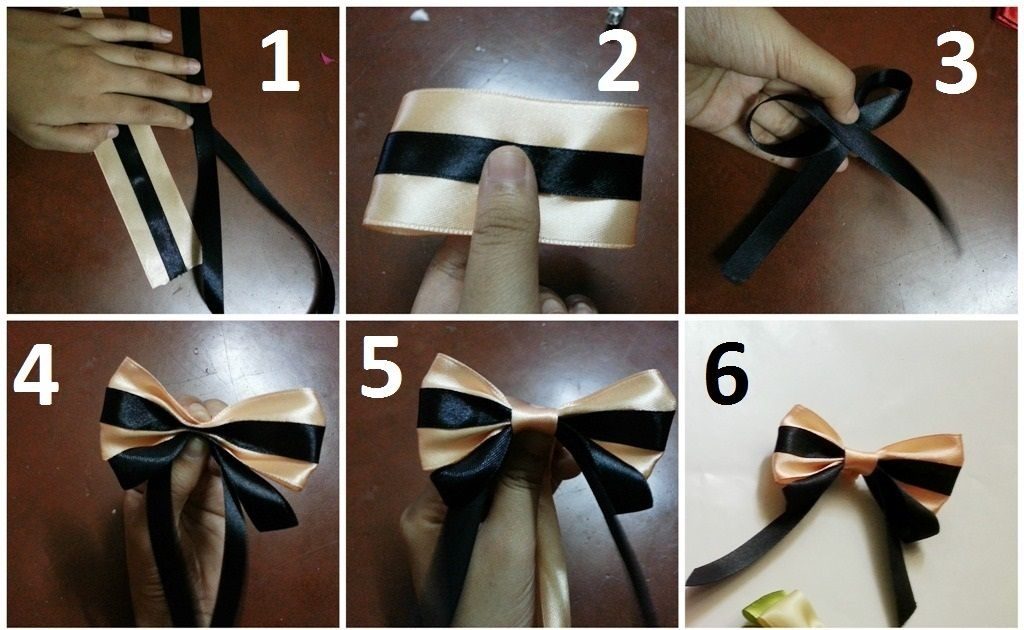 1

2

3

4

5

6