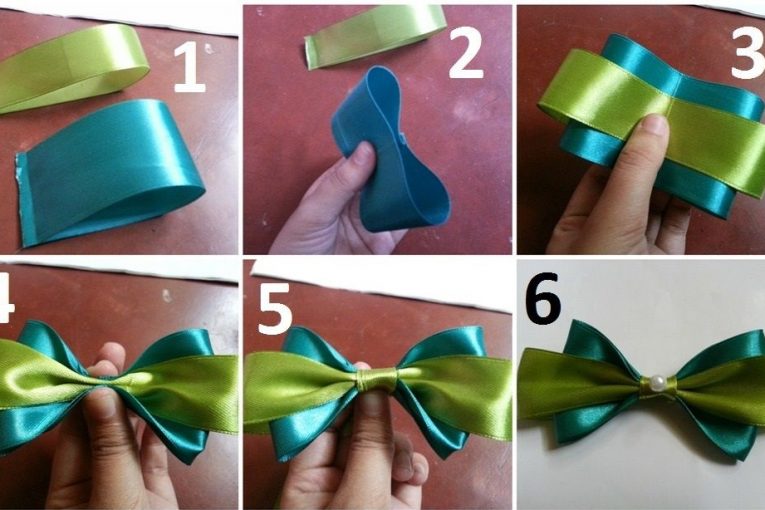 1

2

3

4

5

6