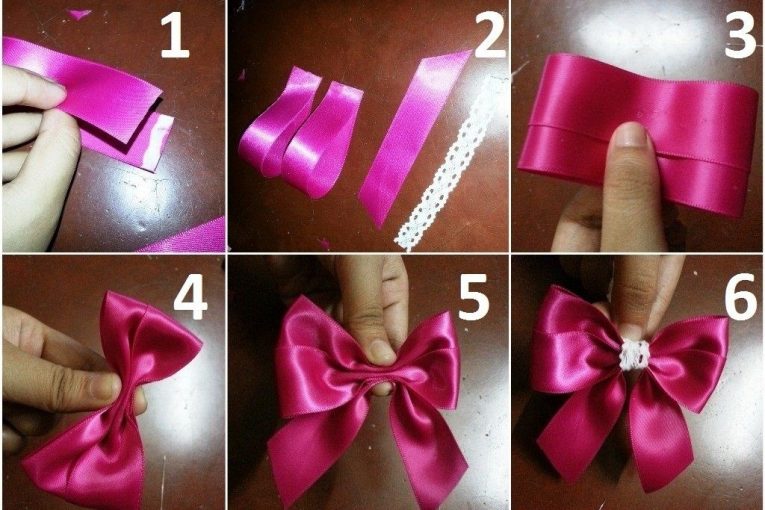 1
2
3
4
5
6