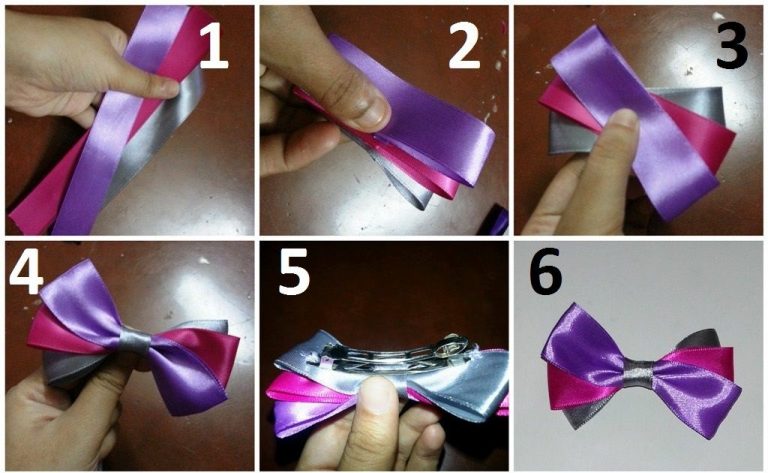 1
2
3
4
5
6