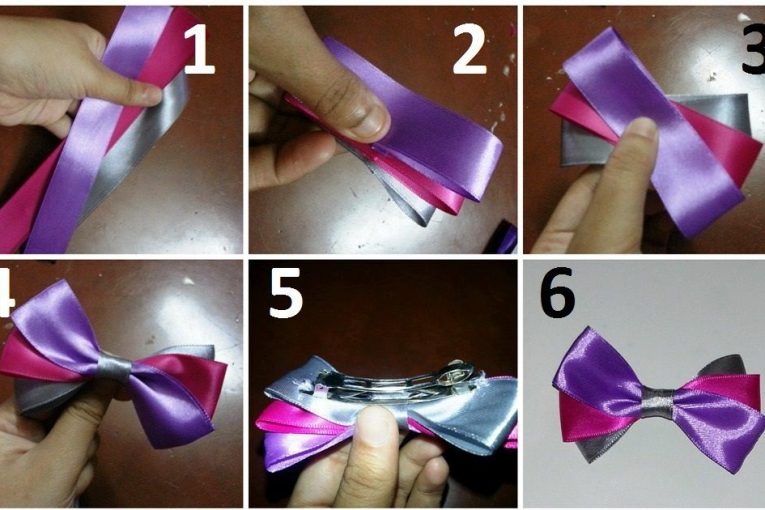 1
2
3
4
5
6