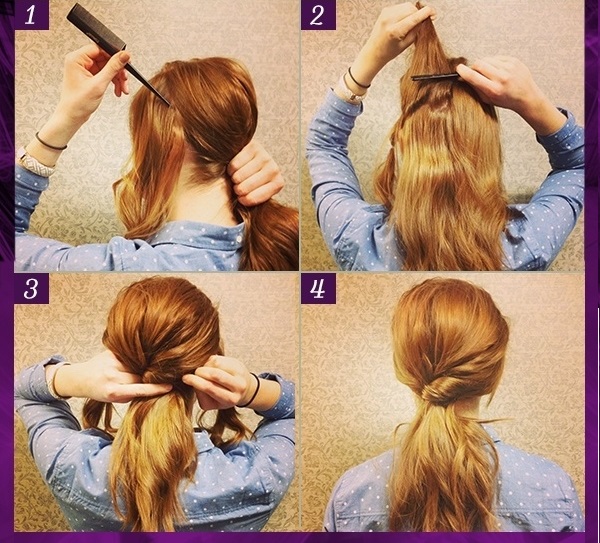 1
2
3
4