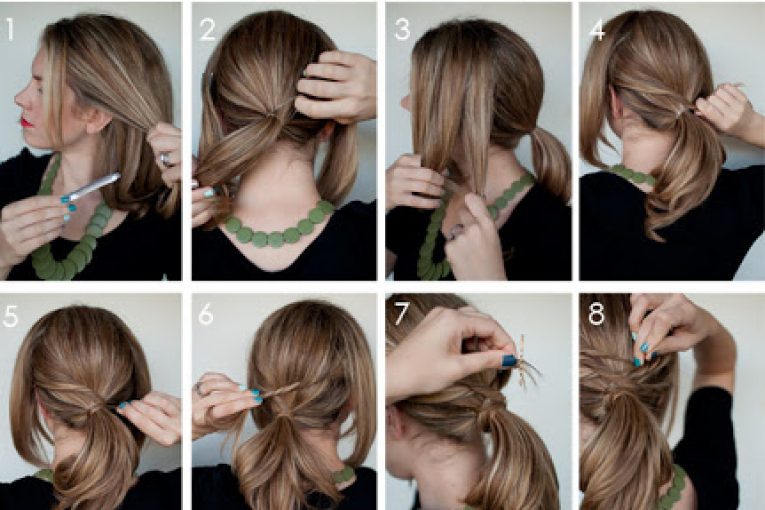 1
2
3
4
5
6
7
8