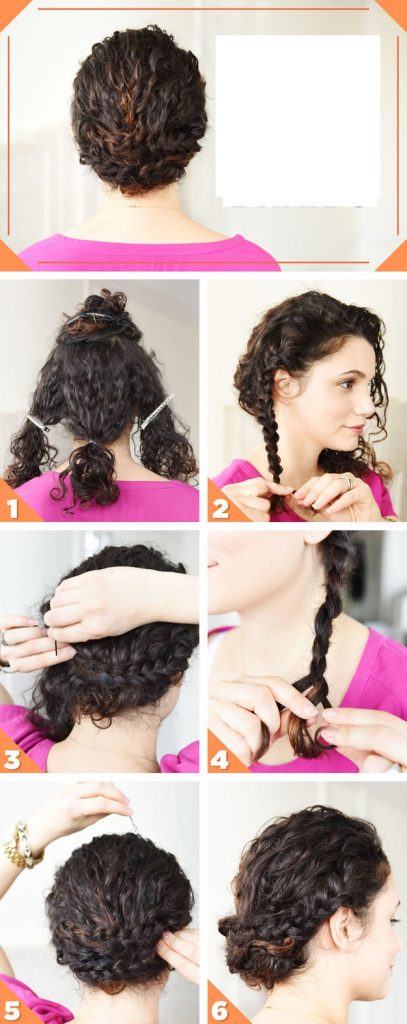 1

2

3

4

5

6