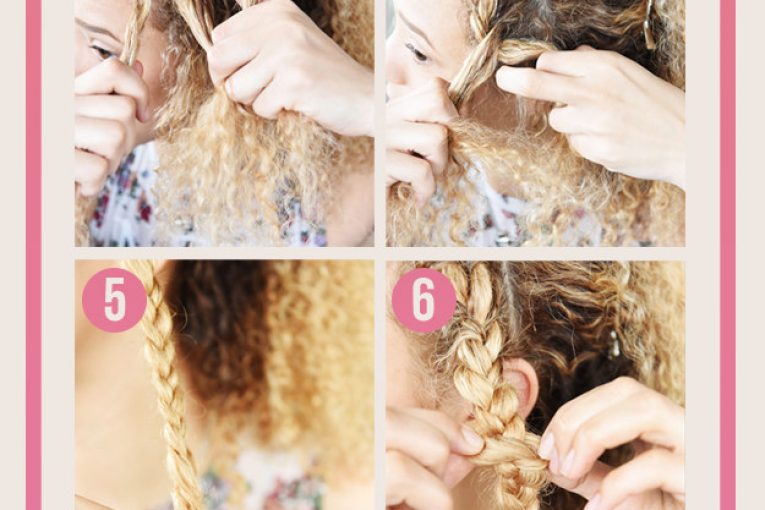 5

6