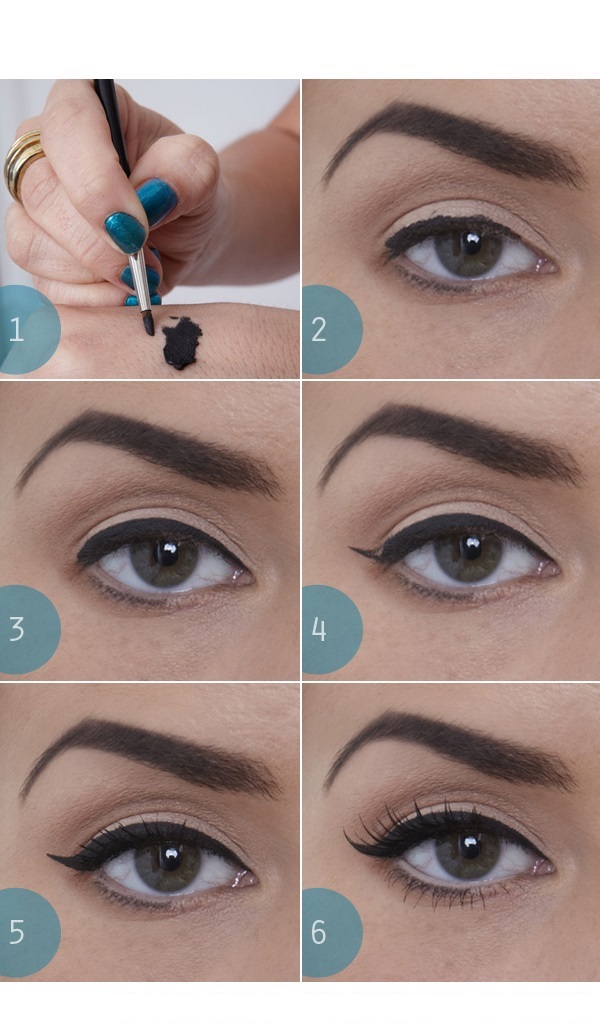 1
2
3
4
5
6