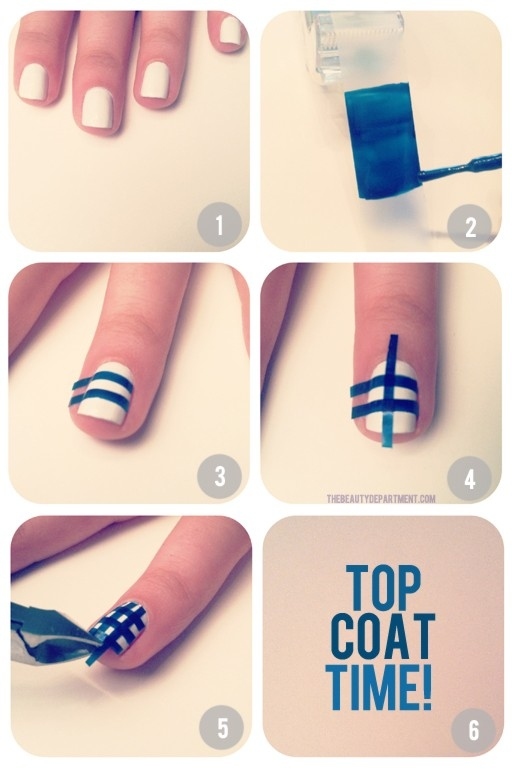 1

2

3

4

THEBEAUTYDEPARTMENT.COM

5

TOP COAT TIME!

6