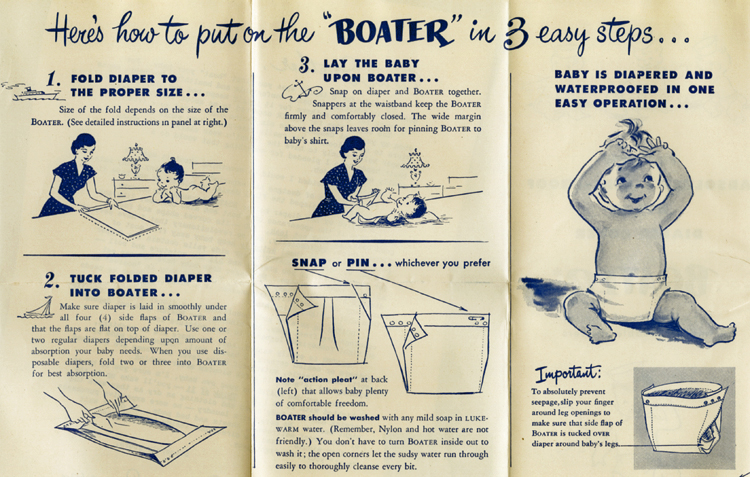 Here's how to put on the "BOATER" in 3 easy steps...

1. FOLD DIAPER TO THE PROPER SIZE...

Size of the fold depends on the size of the BOATER. (See detailed instructions in panel at right.)

2. TUCK FOLDED DIAPER INTO BOATER...

Make sure diaper is laid in smoothly under all four (4) side flaps of BOATER and that the flaps are flat on top of diaper. Use one or two regular diapers depending upon amount of absorption your baby needs. When you use disposable diapers, fold two or three into BOATER for best absorption.

3. LAY THE BABY UPON BOATER...

Snap on diaper and BOATER together. Snappers at the waistband keep the BOATER firmly and comfortably closed. The wide margin above the snaps leaves room for pinning BOATER to baby's shirt.

SNAP or PIN... whichever you prefer

Note "action pleat" at back (left) that allows baby plenty of comfortable freedom.

BOATER should be washed with any mild soap in LUKEWARM water. (Remember, Nylon and hot water are not friendly.) You don't have to turn BOATER inside out to wash it; the open corners let the sudsy water run through easily to thoroughly cleanse every bit.

BABY IS DIAPERED AND WATERPROOFED IN ONE EASY OPERATION...

Important:

To absolutely prevent seepage, slip your finger around leg openings to make sure that side flap of BOATER is tucked OVER diaper around baby's legs.